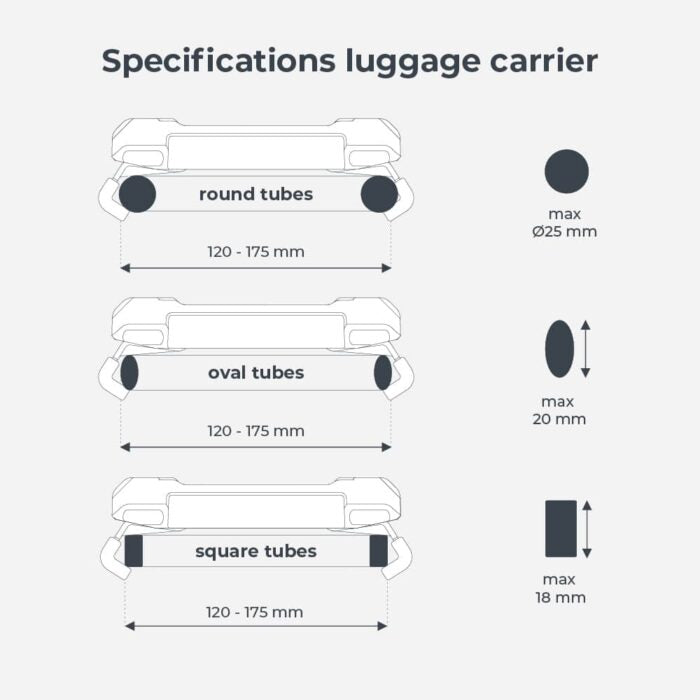 Specifications luggage carrier

round tubes

120 - 175 mm

max
Ø25 mm

oval tubes

120 - 175 mm

max
20 mm

square tubes

120 - 175 mm

max
18 mm